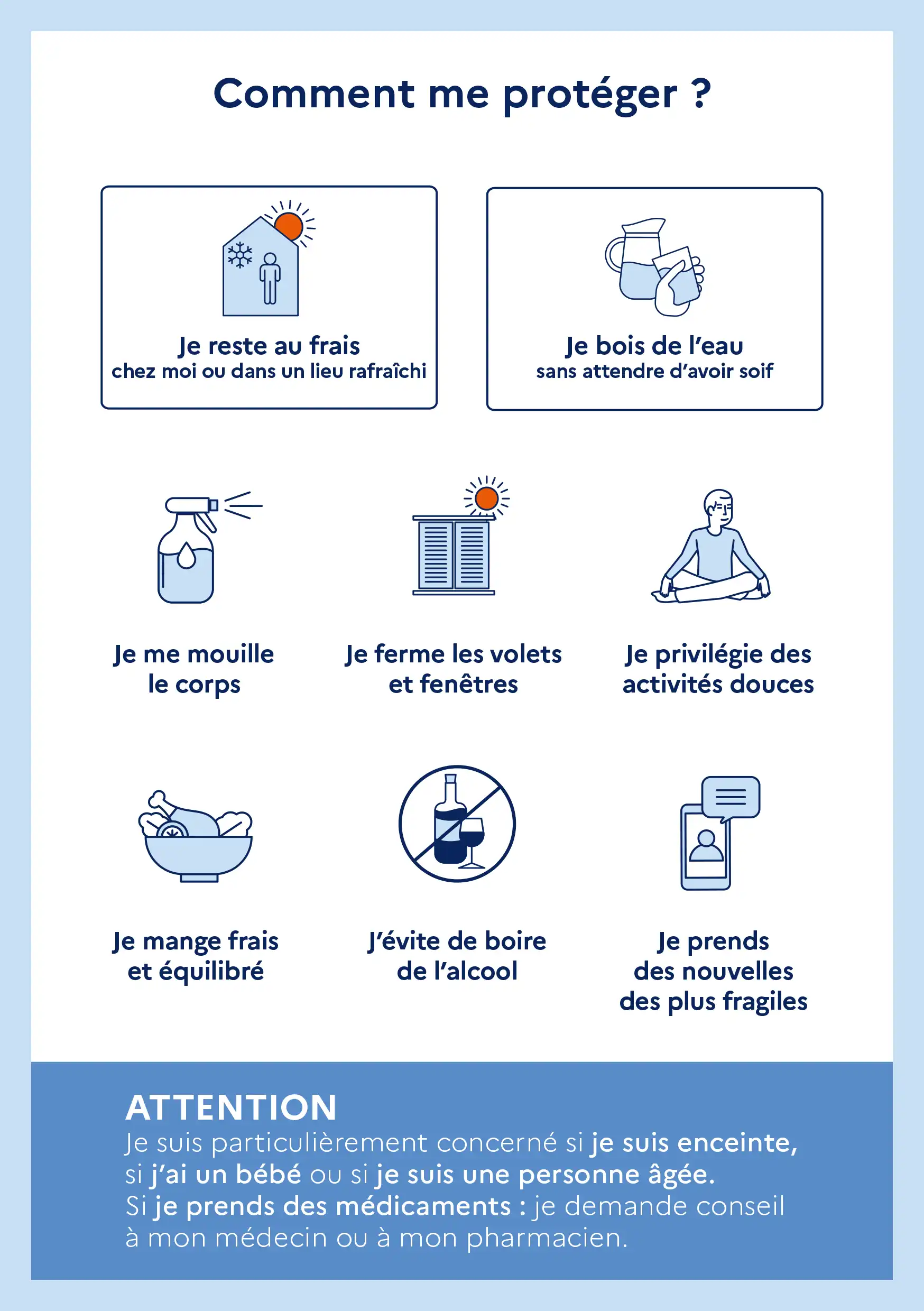 Comment me protéger ?

Je reste au frais
chez moi ou dans un lieu rafraîchi

Je bois de l'eau
sans attendre d'avoir soif

Je me mouille le corps

Je ferme les volets et fenêtres

Je privilégie des activités douces

Je mange frais et équilibré

J'évite de boire de l'alcool

Je prends des nouvelles des plus fragiles

ATTENTION
Je suis particulièrement concerné si je suis enceinte, si j'ai un bébé ou si je suis une personne âgée.
Si je prends des médicaments : je demande conseil à mon médecin ou à mon pharmacien.